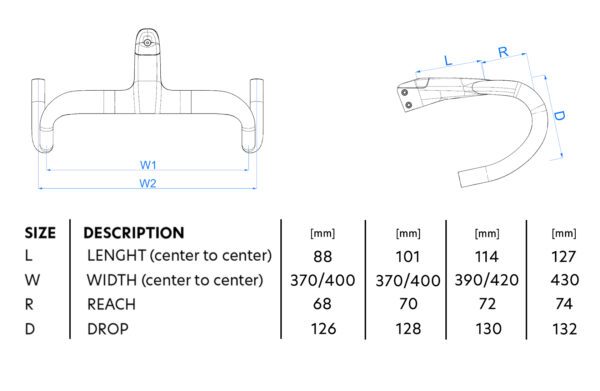 W1
W2

L
R
D

| SIZE | DESCRIPTION | [mm] | [mm] | [mm] | [mm] |
|---|---|---|---|---|---|
| L | LENGHT (center to center) | 88 | 101 | 114 | 127 |
| W | WIDTH (center to center) | 370/400 | 370/400 | 390/420 | 430 |
| R | REACH | 68 | 70 | 72 | 74 |
| D | DROP | 126 | 128 | 130 | 132 |